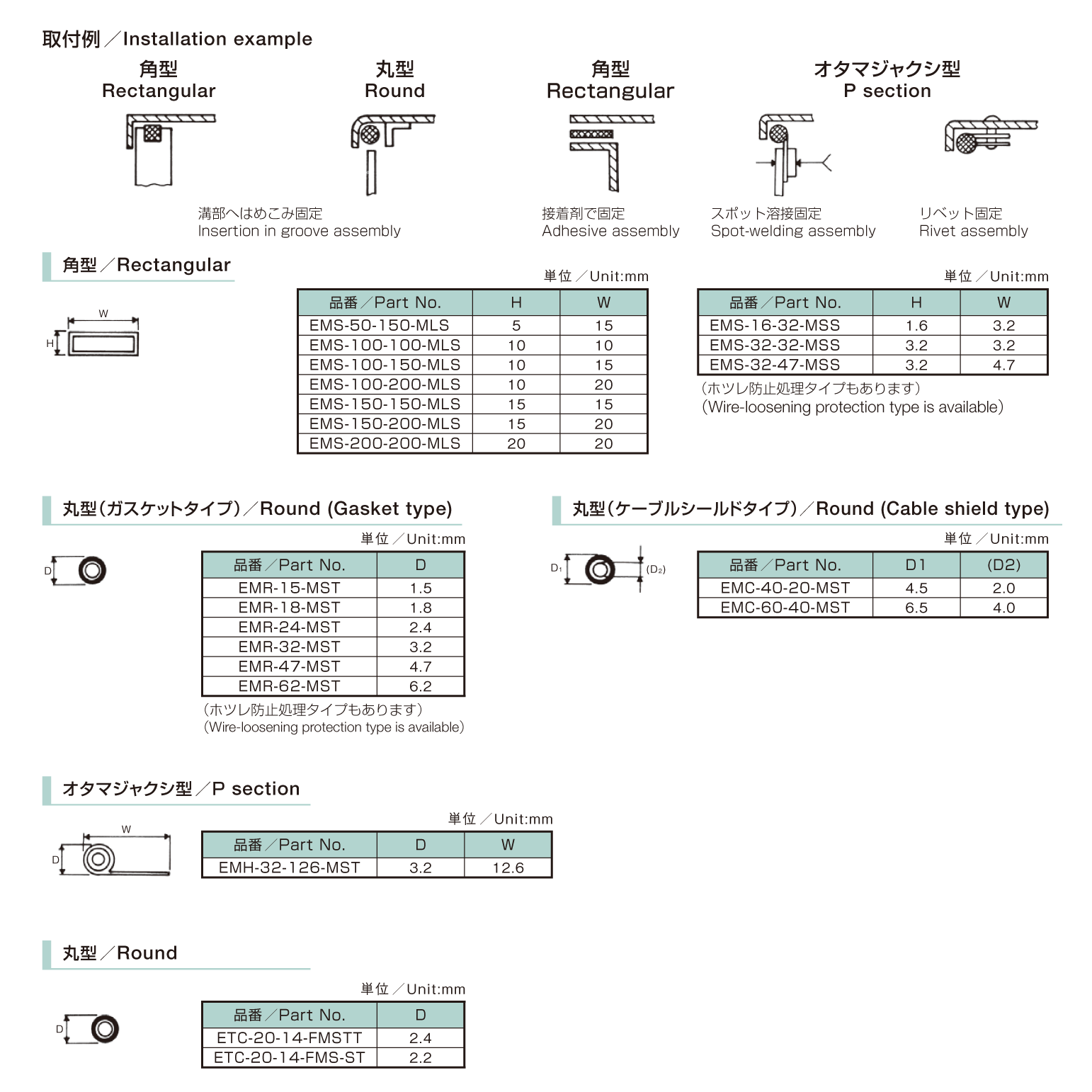 取付例／Installation example

角型
Rectangular

丸型
Round

角型
Rectangular

オタマジャクシ型
P section

溝部へはめこみ固定
Insertion in groove assembly

接着剤で固定
Adhesive assembly

スポット溶接固定
Spot-welding assembly

リベット固定
Rivet assembly

角型／Rectangular

W
H

単位／Unit:mm

| 品番／Part No. | H | W |
|---|---|---|
| EMS-50-150-MLS | 5 | 15 |
| EMS-100-100-MLS | 10 | 10 |
| EMS-100-150-MLS | 10 | 15 |
| EMS-100-200-MLS | 10 | 20 |
| EMS-150-150-MLS | 15 | 15 |
| EMS-150-200-MLS | 15 | 20 |
| EMS-200-200-MLS | 20 | 20 |

単位／Unit:mm

| 品番／Part No. | H | W |
|---|---|---|
| EMS-16-32-MSS | 1.6 | 3.2 |
| EMS-32-32-MSS | 3.2 | 3.2 |
| EMS-32-47-MSS | 3.2 | 4.7 |

（ホツレ防止処理タイプもあります）
（Wire-loosening protection type is available）

丸型（ガスケットタイプ）／Round (Gasket type)

D

単位／Unit:mm

| 品番／Part No. | D |
|---|---|
| EMR-15-MST | 1.5 |
| EMR-18-MST | 1.8 |
| EMR-24-MST | 2.4 |
| EMR-32-MST | 3.2 |
| EMR-47-MST | 4.7 |
| EMR-62-MST | 6.2 |

（ホツレ防止処理タイプもあります）
（Wire-loosening protection type is available）

丸型（ケーブルシールドタイプ）／Round (Cable shield type)

$D_1$
$(D_2)$

単位／Unit:mm

| 品番／Part No. | D1 | (D2) |
|---|---|---|
| EMC-40-20-MST | 4.5 | 2.0 |
| EMC-60-40-MST | 6.5 | 4.0 |

オタマジャクシ型／P section

W
D

単位／Unit:mm

| 品番／Part No. | D | W |
|---|---|---|
| EMH-32-126-MST | 3.2 | 12.6 |

丸型／Round

D

単位／Unit:mm

| 品番／Part No. | D |
|---|---|
| ETC-20-14-FMSTT | 2.4 |
| ETC-20-14-FMS-ST | 2.2 |